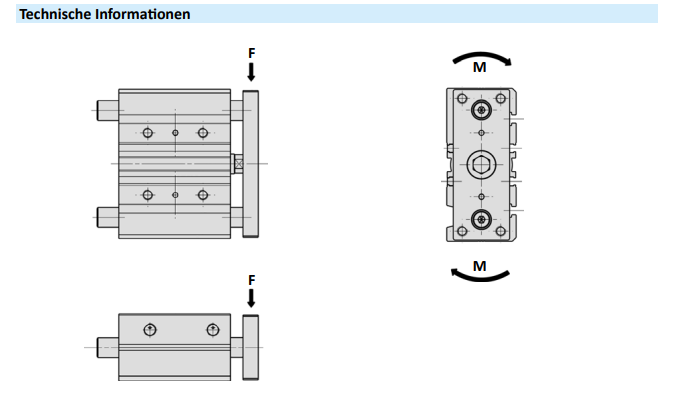 Technische Informationen

F

M

M

F