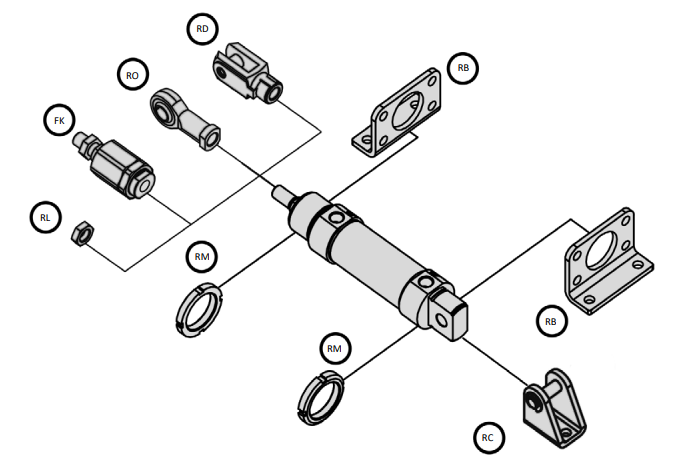 RD
RO
RB
FK
RL
RM
RB
RM
RC